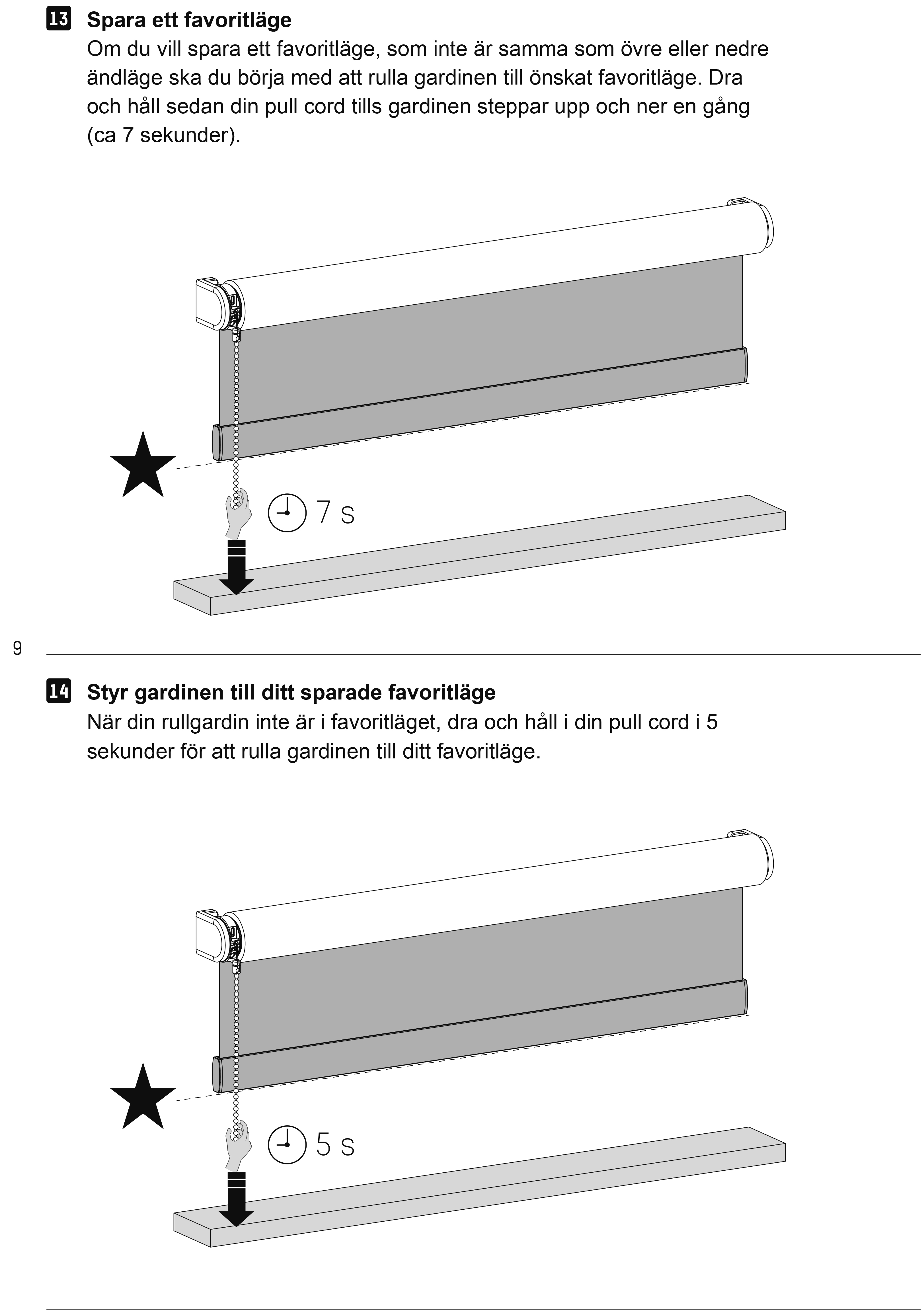 13 Spara ett favoritläge
Om du vill spara ett favoritläge, som inte är samma som övre eller nedre ändläge ska du börja med att rulla gardinen till önskat favoritläge. Dra och håll sedan din pull cord tills gardinen steppar upp och ner en gång (ca 7 sekunder).

7 s

9

14 Styr gardinen till ditt sparade favoritläge
När din rullgardin inte är i favoritläget, dra och håll i din pull cord i 5 sekunder för att rulla gardinen till ditt favoritläge.

5 s